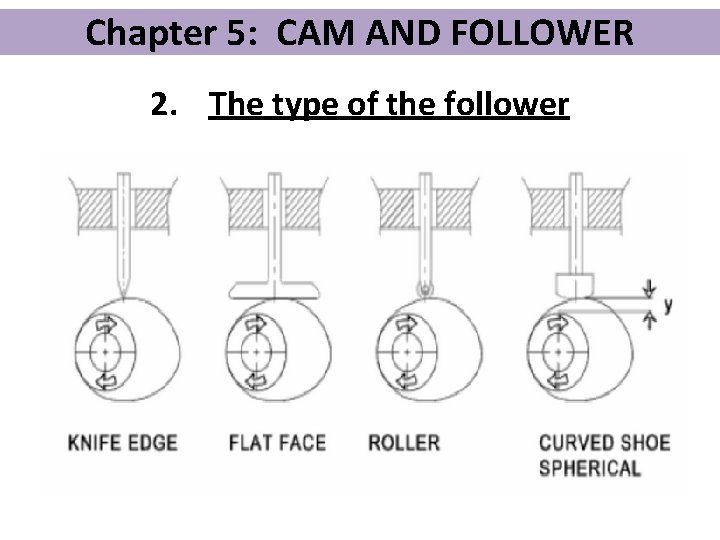 Chapter 5: CAM AND FOLLOWER

2. The type of the follower

y

KNIFE EDGE

FLAT FACE

ROLLER

CURVED SHOE SPHERICAL