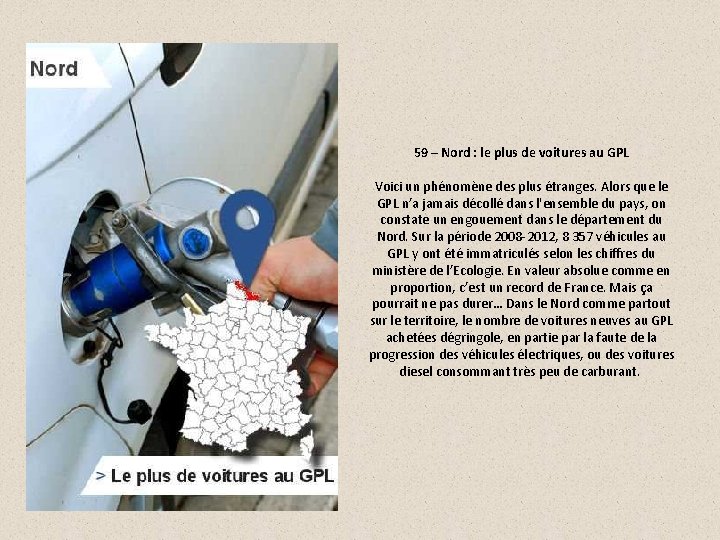 Nord

> Le plus de voitures au GPL

59 – Nord : le plus de voitures au GPL

Voici un phénomène des plus étranges. Alors que le GPL n'a jamais décollé dans l'ensemble du pays, on constate un engouement dans le département du Nord. Sur la période 2008-2012, 8 357 véhicules au GPL y ont été immatriculés selon les chiffres du ministère de l'Ecologie. En valeur absolue comme en proportion, c'est un record de France. Mais ça pourrait ne pas durer… Dans le Nord comme partout sur le territoire, le nombre de voitures neuves au GPL achetées dégringole, en partie par la faute de la progression des véhicules électriques, ou des voitures diesel consommant très peu de carburant.