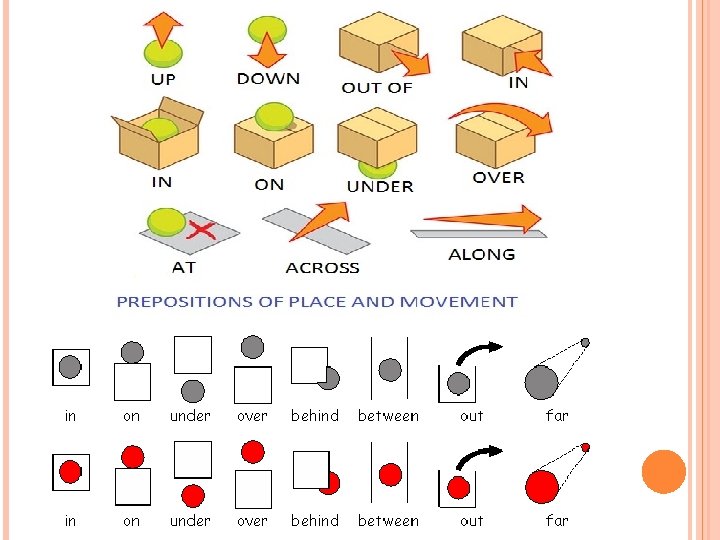 UP DOWN OUT OF IN

IN ON UNDER OVER

AT ACROSS ALONG

PREPOSITIONS OF PLACE AND MOVEMENT

in on under over behind between out far

in on under over behind between out far