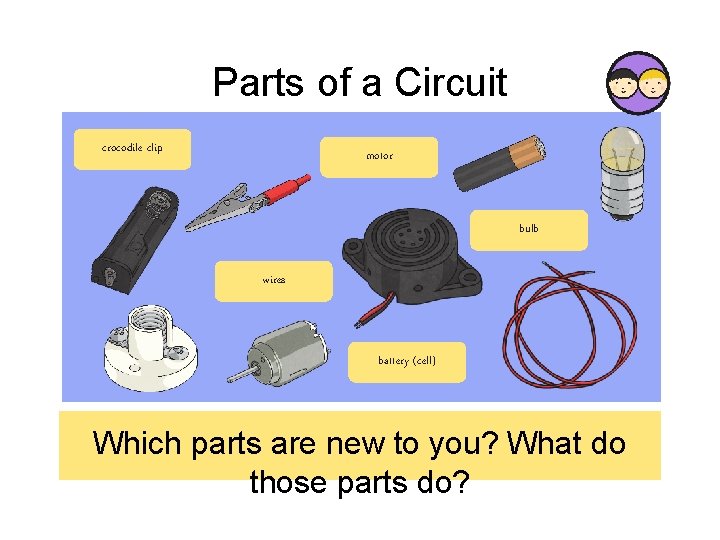 Parts of a Circuit

crocodile clip

motor

bulb

wires

battery (cell)

Which parts are new to you? What do those parts do?