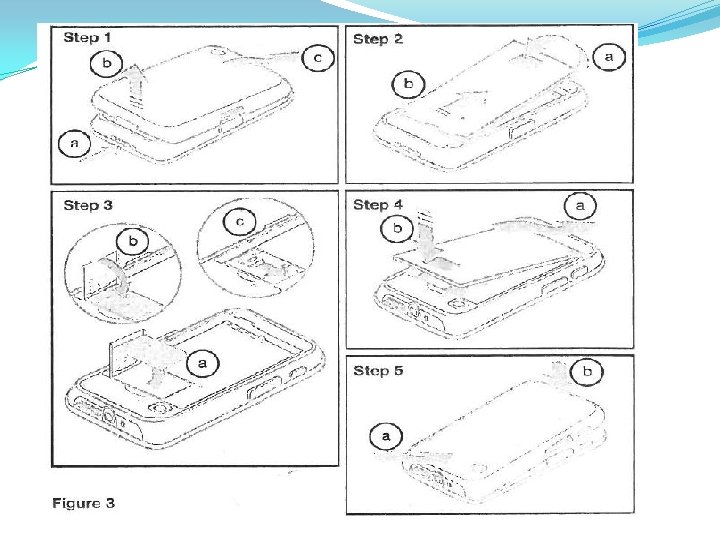 Step 1
b
c
a

Step 2
a
b

Step 3
b
c
a

Step 4
a
b

Step 5
b
a

Figure 3