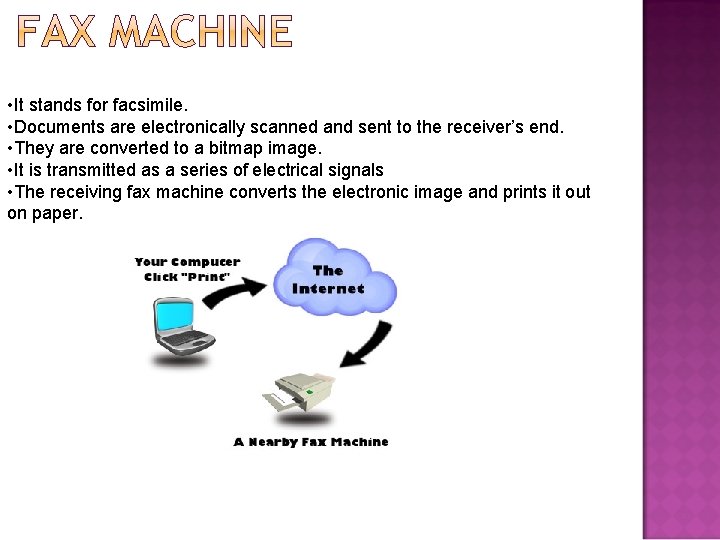 FAX MACHINE

•It stands for facsimile.
•Documents are electronically scanned and sent to the receiver's end.
•They are converted to a bitmap image.
•It is transmitted as a series of electrical signals
•The receiving fax machine converts the electronic image and prints it out on paper.

Your Computer
Click "Print"

The Internet

A Nearby Fax Machine