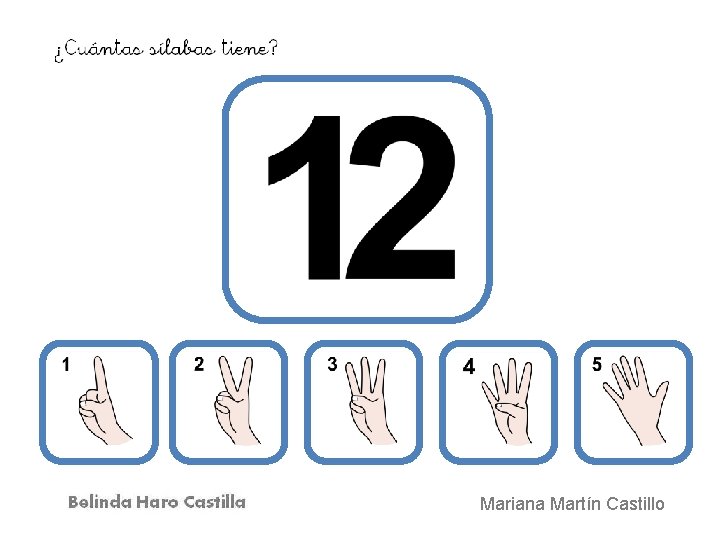 ¿Cuántas sílabas tiene?

12

1

2

3

4

5

Belinda Haro Castilla

Mariana Martín Castillo