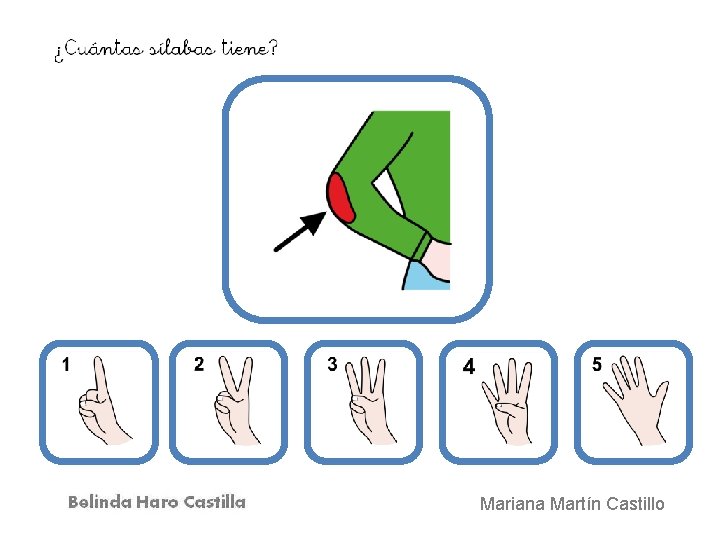 ¿Cuántas sílabas tiene?

1

2

3

4

5

Belinda Haro Castilla

Mariana Martín Castillo