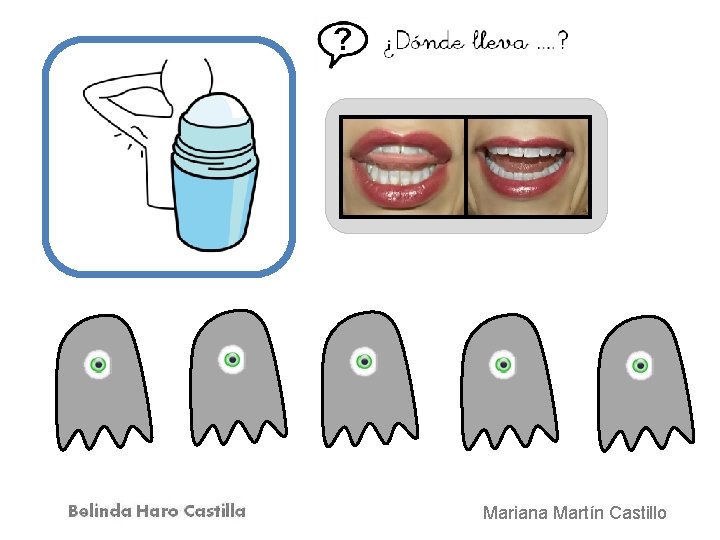 ?

¿Dónde lleva ....?

Belinda Haro Castilla

Mariana Martín Castillo