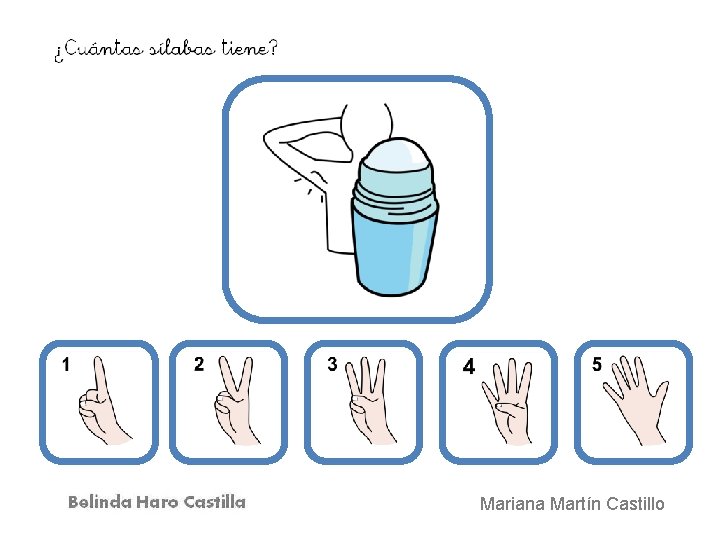 ¿Cuántas sílabas tiene?

1

2

3

4

5

Belinda Haro Castilla

Mariana Martín Castillo