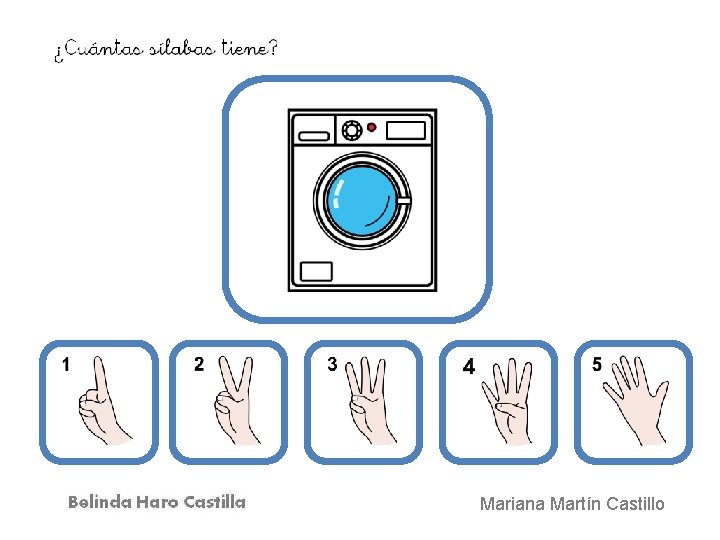 ¿Cuántas sílabas tiene?

1

2

3

4

5

Belinda Haro Castilla

Mariana Martín Castillo