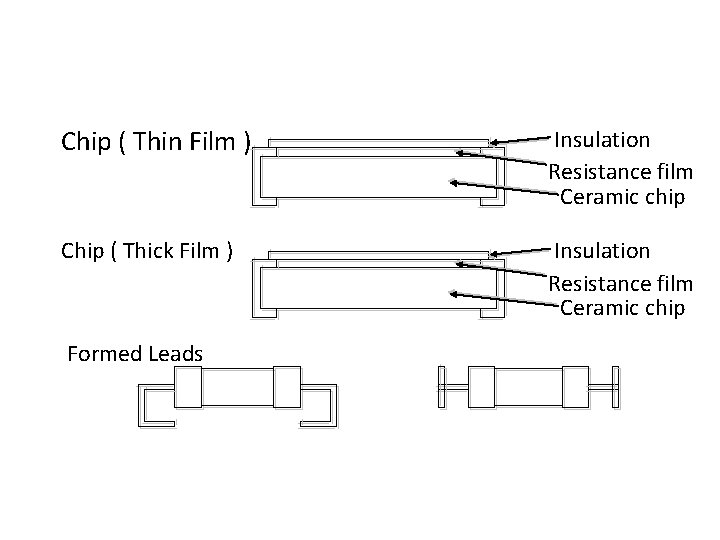 Chip ( Thin Film )

Insulation

Resistance film

Ceramic chip

Chip ( Thick Film )

Insulation

Resistance film

Ceramic chip

Formed Leads