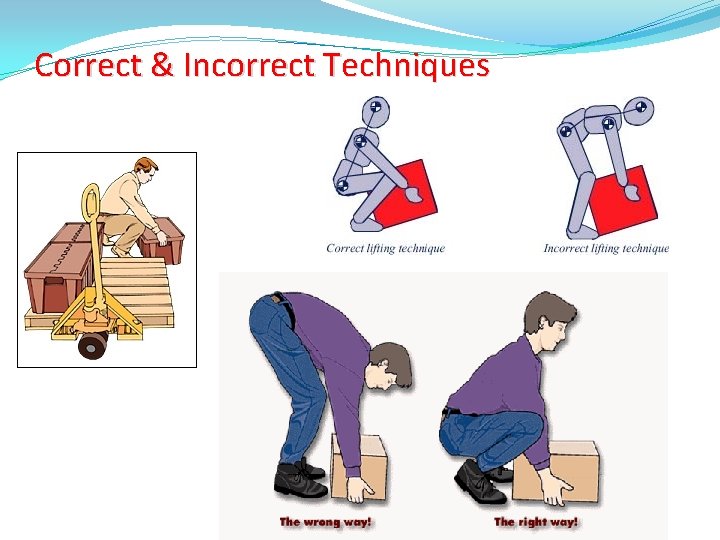 Correct & Incorrect Techniques

Correct lifting technique

Incorrect lifting technique

The wrong way!

The right way!