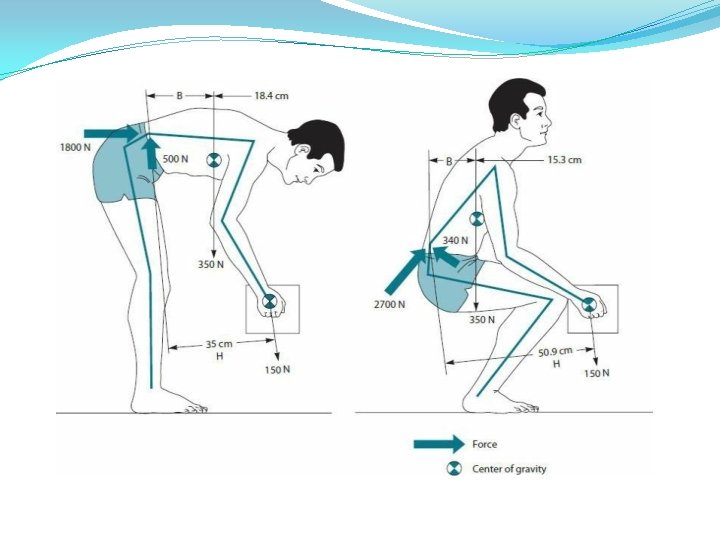 B
18.4 cm
1800 N
500 N
350 N
35 cm
H
150 N

B
15.3 cm
340 N
2700 N
350 N
50.9 cm
H
150 N

Force
Center of gravity