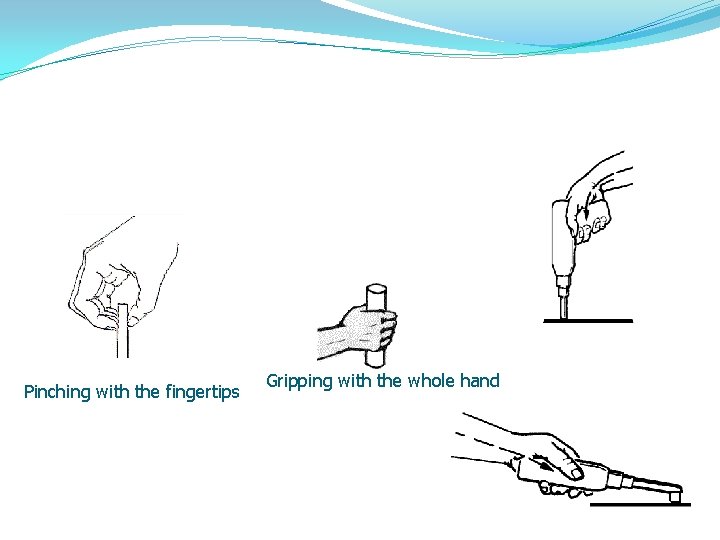 Pinching with the fingertips

Gripping with the whole hand