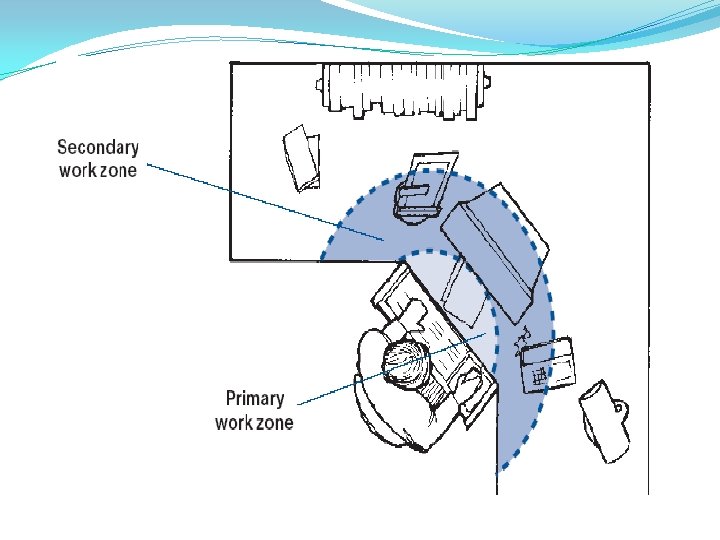 Secondary work zone

Primary work zone