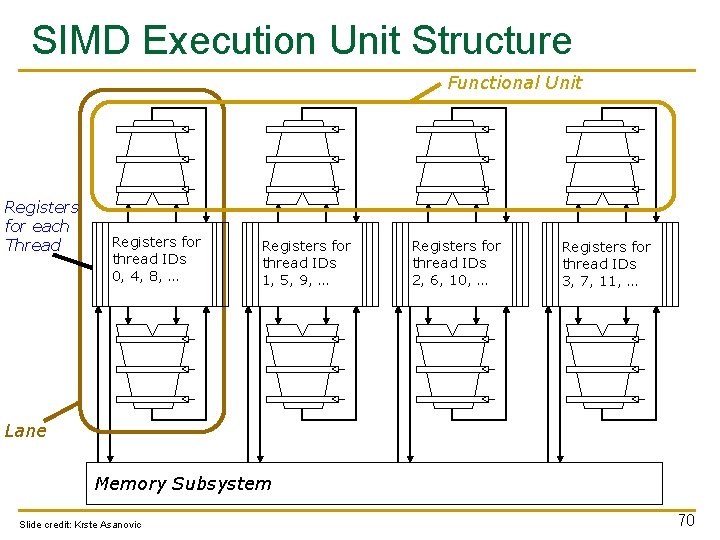 SIMD Execution Unit Structure

Functional Unit

Registers for each Thread

Registers for thread IDs 0, 4, 8, ...

Registers for thread IDs 1, 5, 9, ...

Registers for thread IDs 2, 6, 10, ...

Registers for thread IDs 3, 7, 11, ...

Lane

Memory Subsystem

Slide credit: Krste Asanovic

70