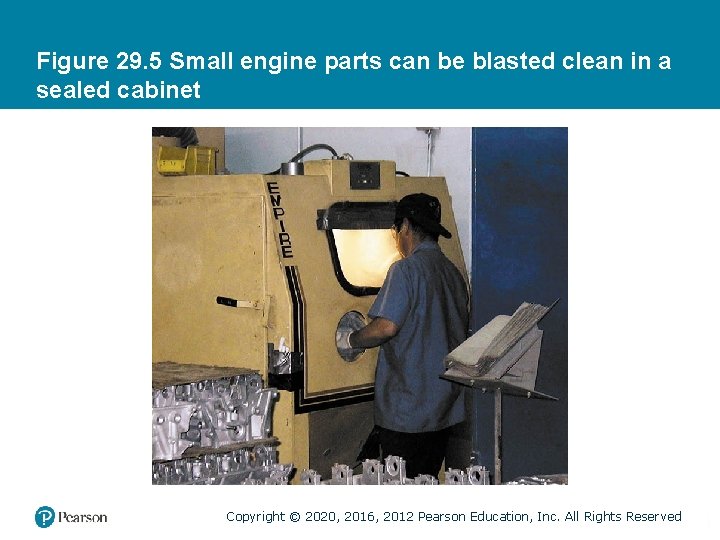 Figure 29.5 Small engine parts can be blasted clean in a sealed cabinet

EMPIRE

Pearson

Copyright © 2020, 2016, 2012 Pearson Education, Inc. All Rights Reserved