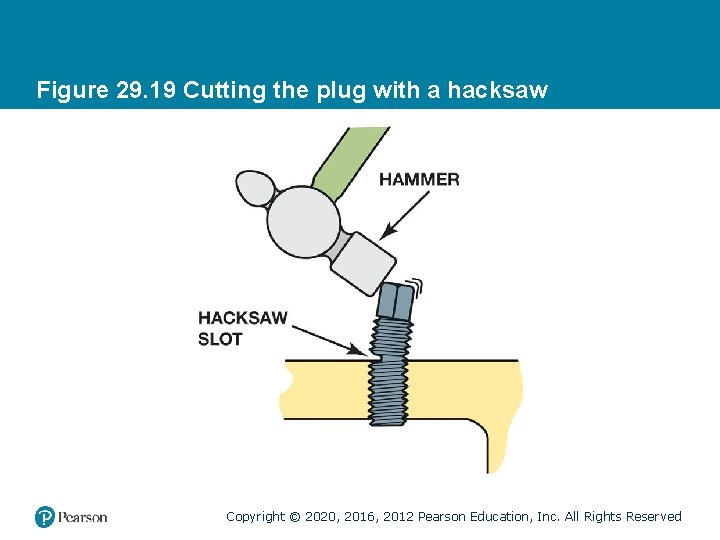 Figure 29.19 Cutting the plug with a hacksaw

HAMMER

HACKSAW SLOT

Pearson

Copyright © 2020, 2016, 2012 Pearson Education, Inc. All Rights Reserved