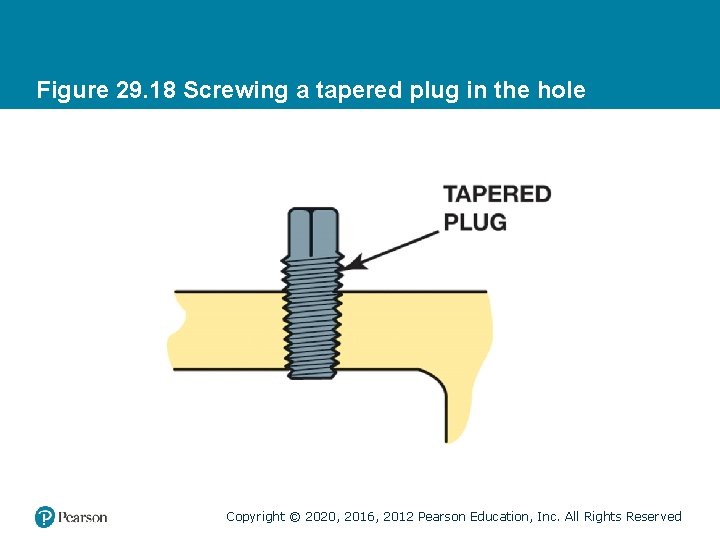 Figure 29.18 Screwing a tapered plug in the hole

TAPERED PLUG

Pearson

Copyright © 2020, 2016, 2012 Pearson Education, Inc. All Rights Reserved