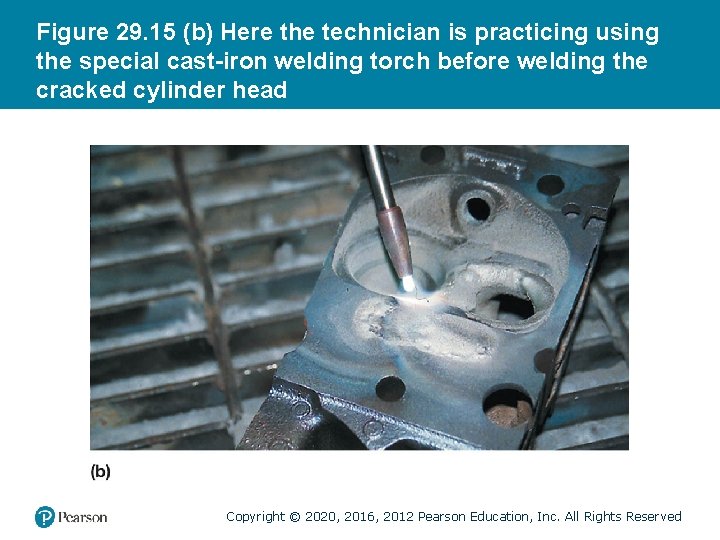 Figure 29.15 (b) Here the technician is practicing using the special cast-iron welding torch before welding the cracked cylinder head

(b)

Pearson

Copyright © 2020, 2016, 2012 Pearson Education, Inc. All Rights Reserved