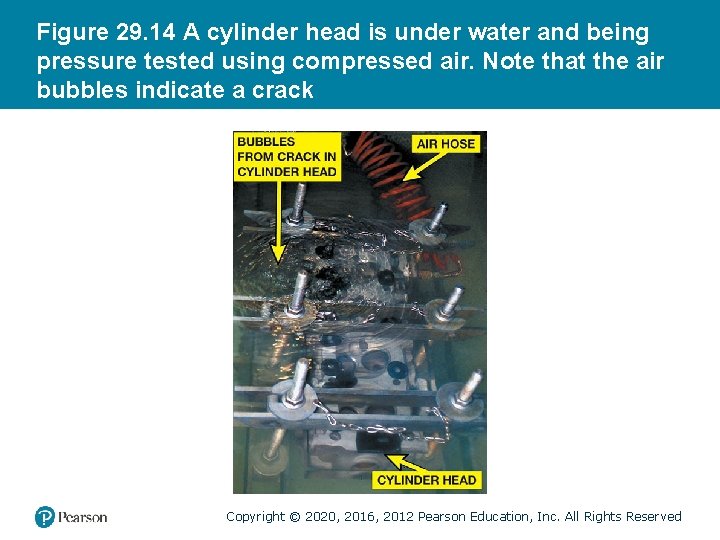 Figure 29.14 A cylinder head is under water and being pressure tested using compressed air. Note that the air bubbles indicate a crack

BUBBLES FROM CRACK IN CYLINDER HEAD

AIR HOSE

CYLINDER HEAD

Pearson

Copyright © 2020, 2016, 2012 Pearson Education, Inc. All Rights Reserved