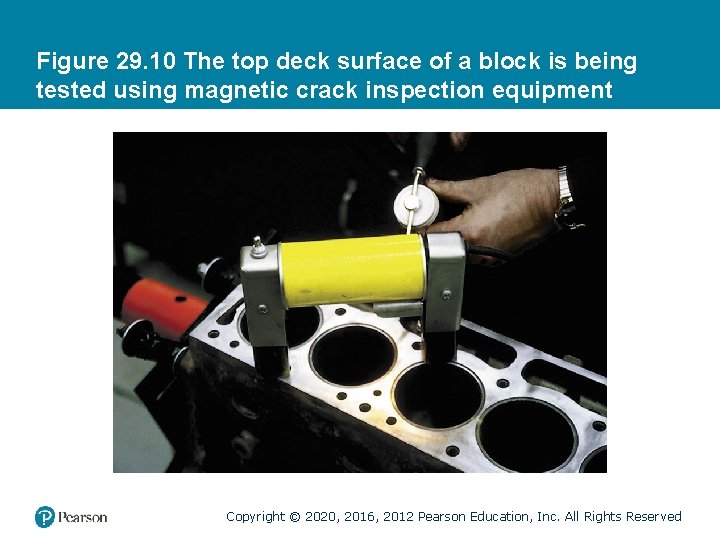 Figure 29.10 The top deck surface of a block is being tested using magnetic crack inspection equipment

Pearson

Copyright © 2020, 2016, 2012 Pearson Education, Inc. All Rights Reserved