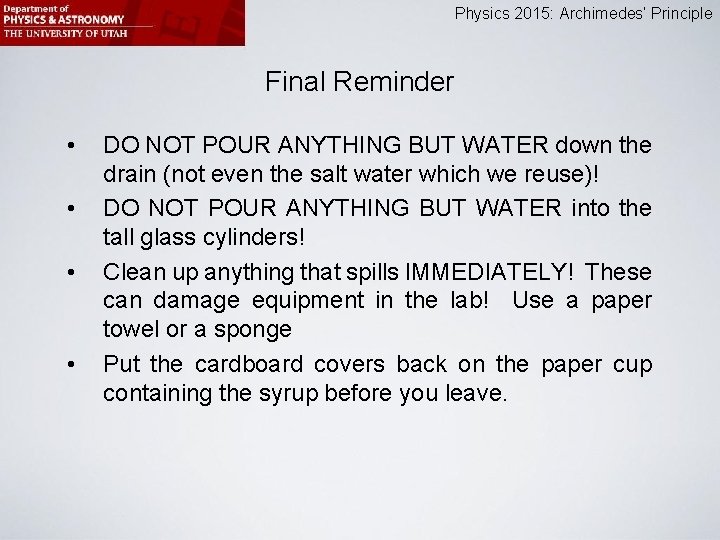 Department of
PHYSICS & ASTRONOMY
THE UNIVERSITY OF UTAH

Physics 2015: Archimedes' Principle

Final Reminder

• DO NOT POUR ANYTHING BUT WATER down the drain (not even the salt water which we reuse)!

• DO NOT POUR ANYTHING BUT WATER into the tall glass cylinders!

• Clean up anything that spills IMMEDIATELY! These can damage equipment in the lab! Use a paper towel or a sponge

• Put the cardboard covers back on the paper cup containing the syrup before you leave.