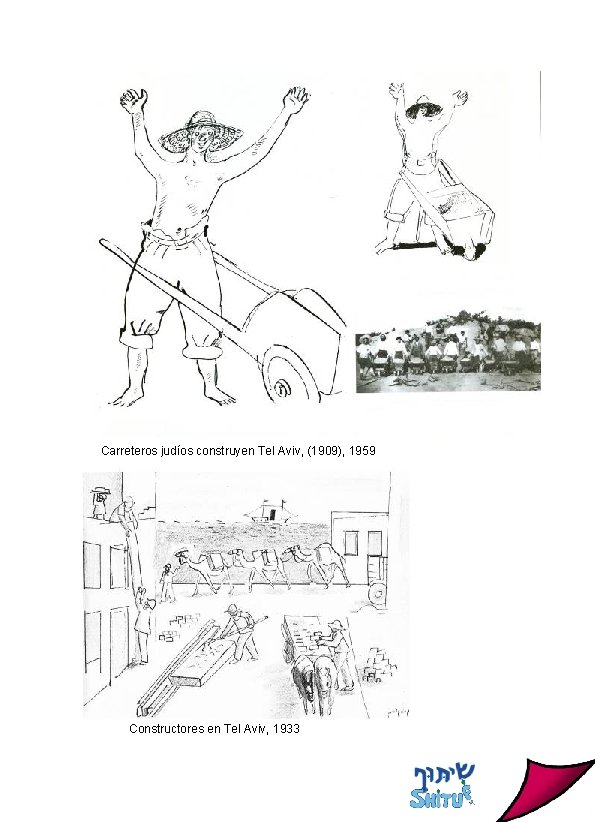 Carreteros judíos construyen Tel Aviv, (1909), 1959

Constructores en Tel Aviv, 1933

שיתוף
SHITUF