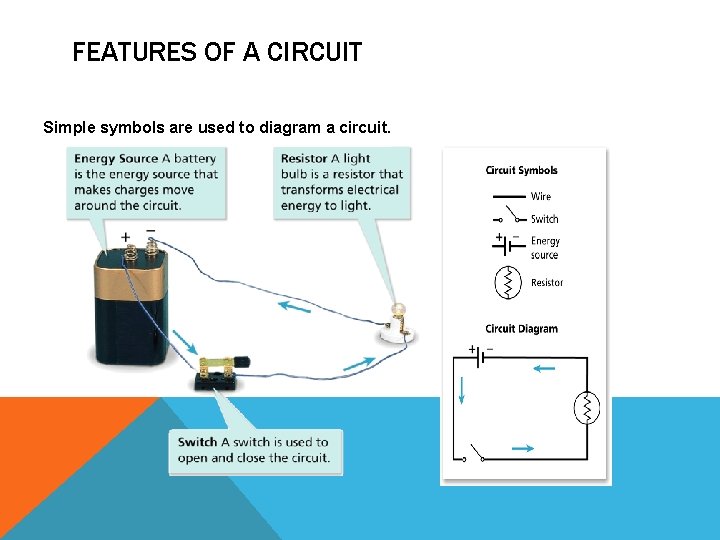 FEATURES OF A CIRCUIT

Simple symbols are used to diagram a circuit.

Energy Source A battery is the energy source that makes charges move around the circuit.

Resistor A light bulb is a resistor that transforms electrical energy to light.

+ −

Switch A switch is used to open and close the circuit.

Circuit Symbols

Wire

Switch

+ −

Energy source

Resistor

Circuit Diagram

+ −