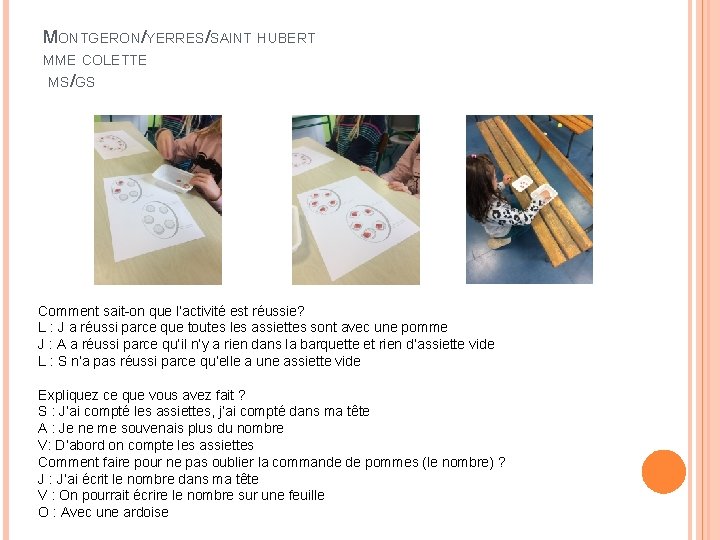 MONTGERON/YERRES/SAINT HUBERT
MME COLETTE
MS/GS

Comment sait-on que l'activité est réussie?
L : J a réussi parce que toutes les assiettes sont avec une pomme
J : A a réussi parce qu'il n'y a rien dans la barquette et rien d'assiette vide
L : S n'a pas réussi parce qu'elle a une assiette vide

Expliquez ce que vous avez fait ?
S : J'ai compté les assiettes, j'ai compté dans ma tête
A : Je ne me souvenais plus du nombre
V: D'abord on compte les assiettes
Comment faire pour ne pas oublier la commande de pommes (le nombre) ?
J : J'ai écrit le nombre dans ma tête
V : On pourrait écrire le nombre sur une feuille
O : Avec une ardoise