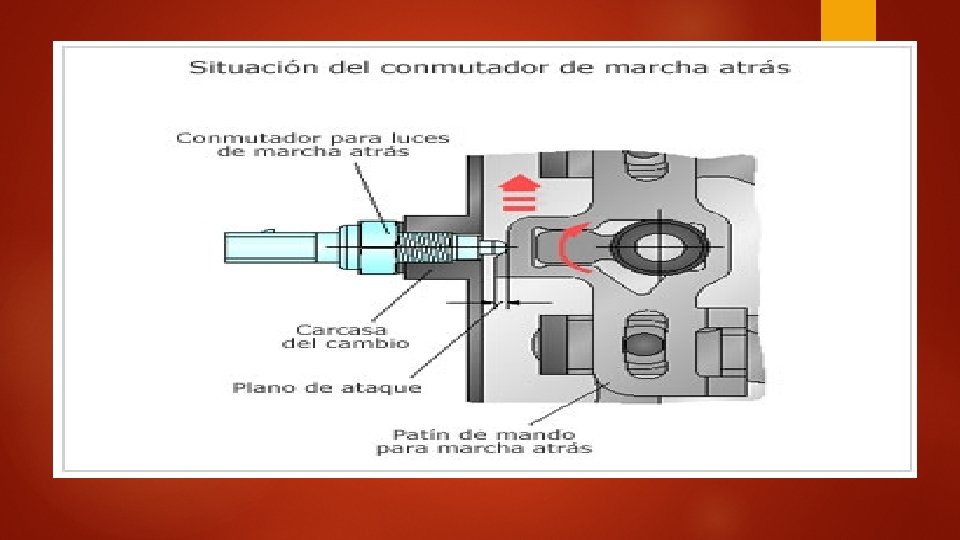 Situación del conmutador de marcha atrás

Conmutador para luces de marcha atrás

Carcasa del cambio

Plano de ataque

Patín de mando para marcha atrás