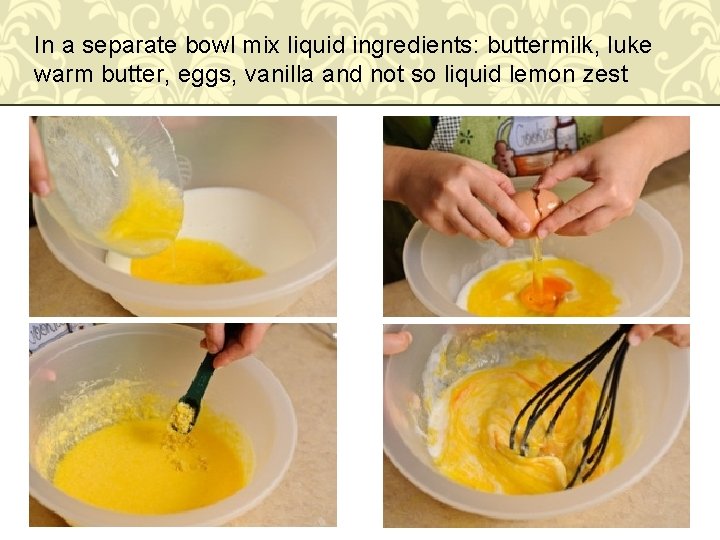 In a separate bowl mix liquid ingredients: buttermilk, luke warm butter, eggs, vanilla and not so liquid lemon zest

Cookies