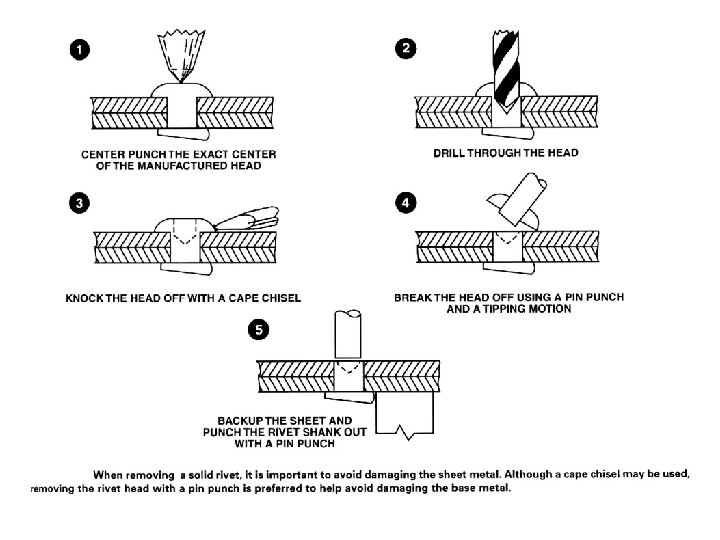 1

CENTER PUNCH THE EXACT CENTER OF THE MANUFACTURED HEAD

2

DRILL THROUGH THE HEAD

3

KNOCK THE HEAD OFF WITH A CAPE CHISEL

4

BREAK THE HEAD OFF USING A PIN PUNCH AND A TIPPING MOTION

5

BACKUP THE SHEET AND PUNCH THE RIVET SHANK OUT WITH A PIN PUNCH

When removing a solid rivet, it is important to avoid damaging the sheet metal. Although a cape chisel may be used, removing the rivet head with a pin punch is preferred to help avoid damaging the base metal.