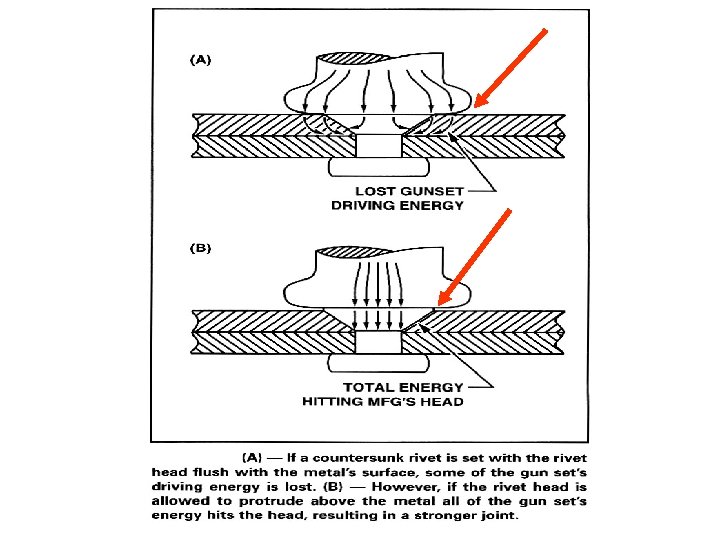 (A)

LOST GUNSET DRIVING ENERGY

(B)

TOTAL ENERGY HITTING MFG'S HEAD

(A) — If a countersunk rivet is set with the rivet head flush with the metal's surface, some of the gun set's driving energy is lost. (B) — However, if the rivet head is allowed to protrude above the metal all of the gun set's energy hits the head, resulting in a stronger joint.