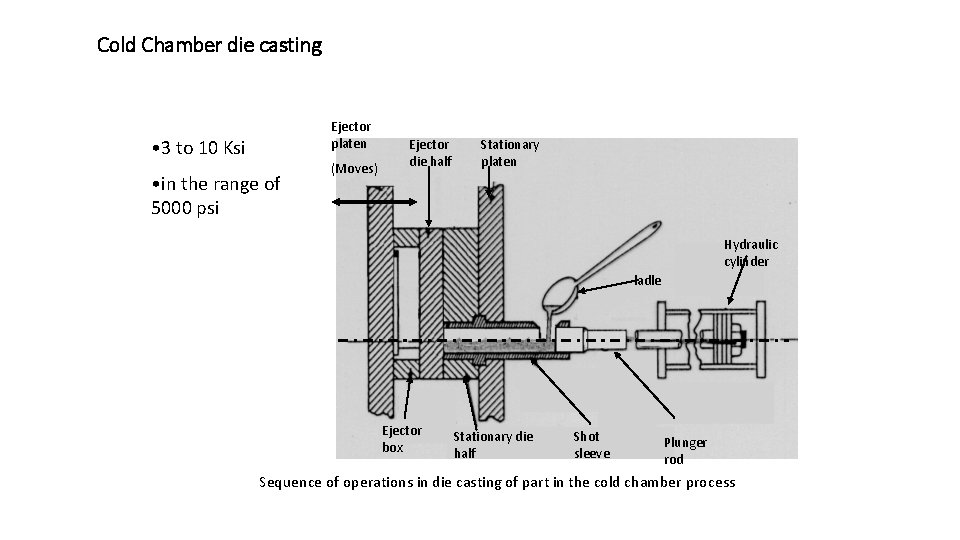 Cold Chamber die casting

•3 to 10 Ksi

•in the range of 5000 psi

Ejector platen (Moves)

Ejector die half

Stationary platen

Hydraulic cylinder

ladle

Ejector box

Stationary die half

Shot sleeve

Plunger rod

Sequence of operations in die casting of part in the cold chamber process