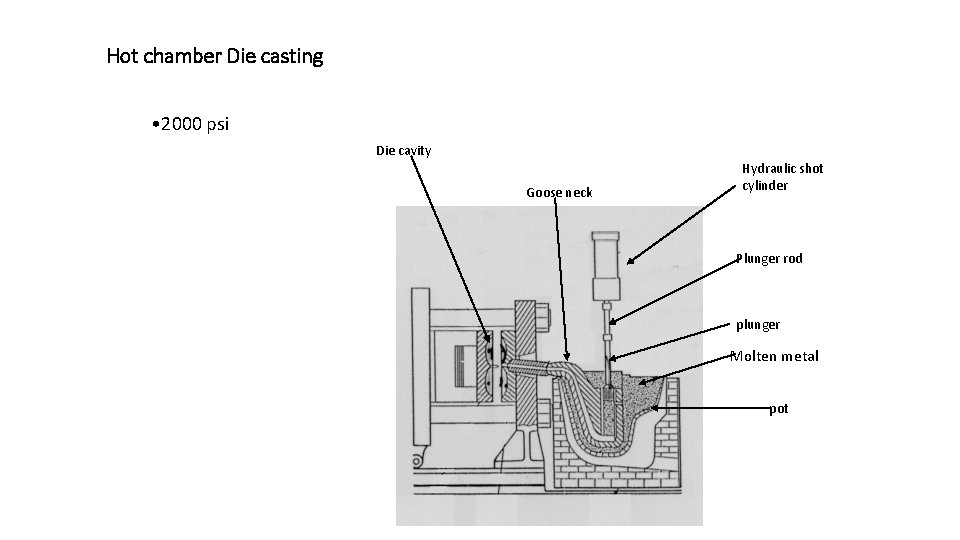 Hot chamber Die casting

•2000 psi

Die cavity

Goose neck

Hydraulic shot cylinder

Plunger rod

plunger

Molten metal

pot