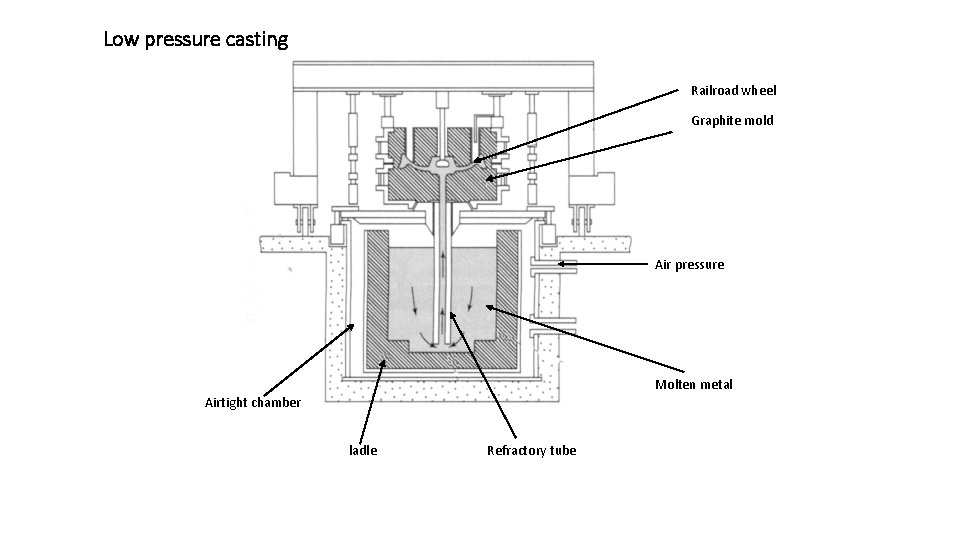 Low pressure casting

Railroad wheel

Graphite mold

Air pressure

Molten metal

Airtight chamber

ladle

Refractory tube