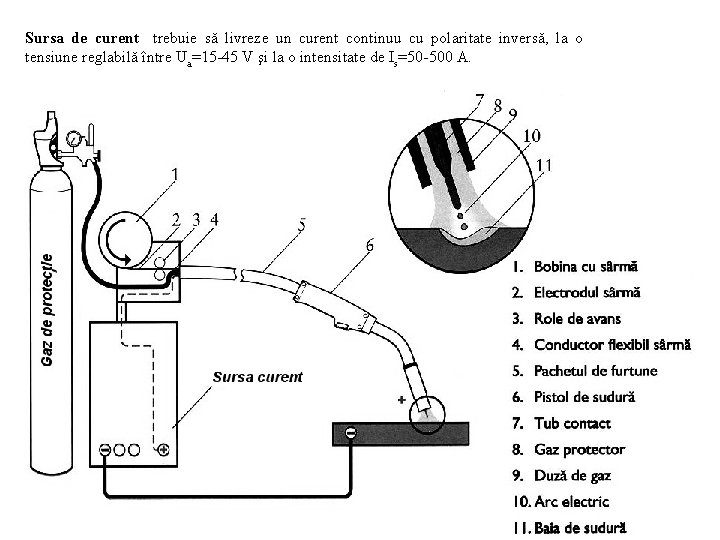 **Sursa de curent** trebuie să livreze un curent continuu cu polaritate inversă, la o tensiune reglabilă între $U_a$=15-45 V şi la o intensitate de $I_s$=50-500 A.

Gaz de protecţie

1
2
3
4
5
6
7
8
9
10
11

Sursa curent

+

1. Bobina cu sârmă
2. Electrodul sârmă
3. Role de avans
4. Conductor flexibil sârmă
5. Pachetul de furtune
6. Pistol de sudură
7. Tub contact
8. Gaz protector
9. Duză de gaz
10. Arc electric
11. Baia de sudură