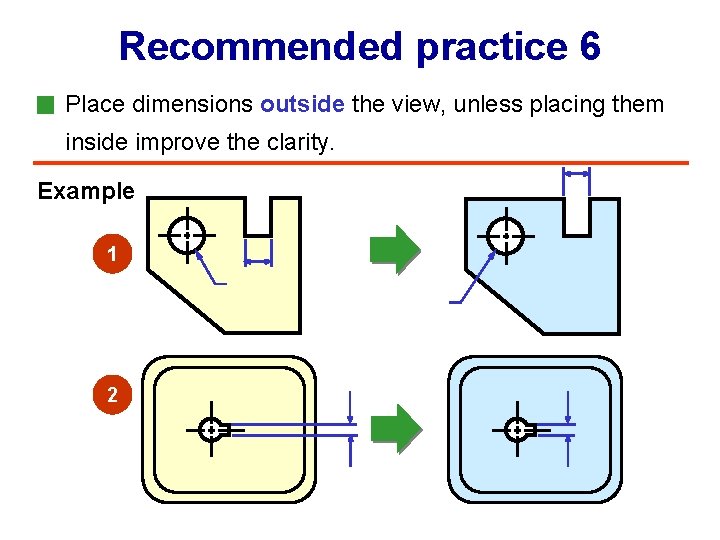 Recommended practice 6

Place dimensions outside the view, unless placing them inside improve the clarity.

Example

1

2