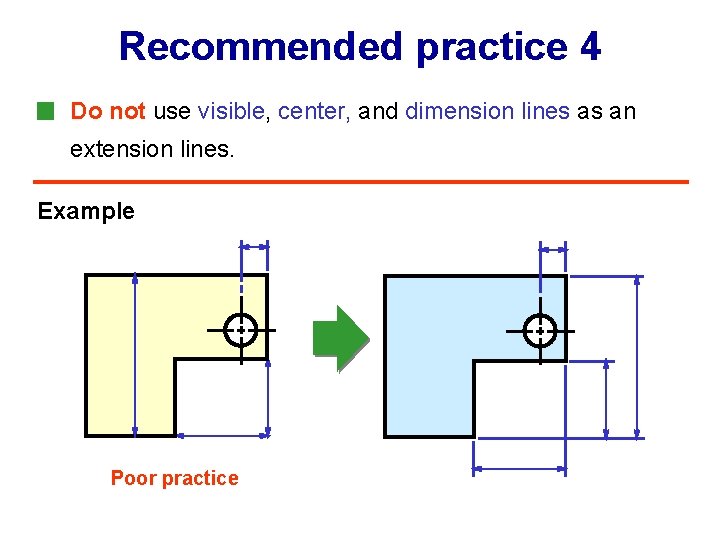 Recommended practice 4

Do not use visible, center, and dimension lines as an extension lines.

Example

Poor practice