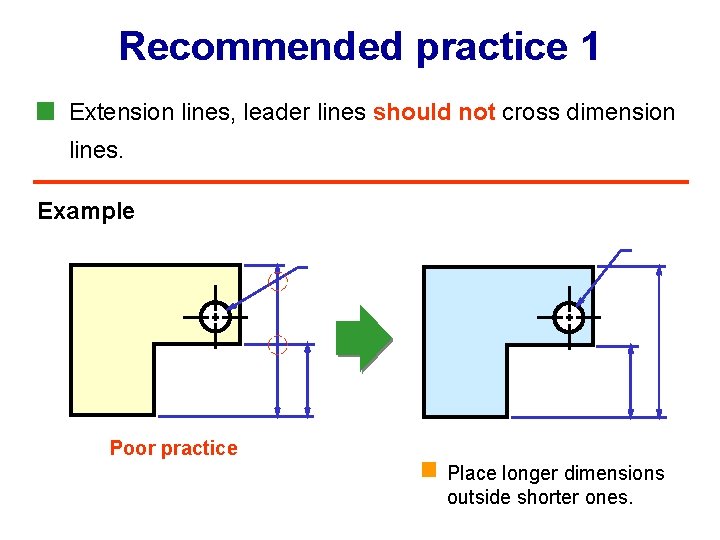 Recommended practice 1

Extension lines, leader lines should not cross dimension lines.

Example

Poor practice

Place longer dimensions outside shorter ones.