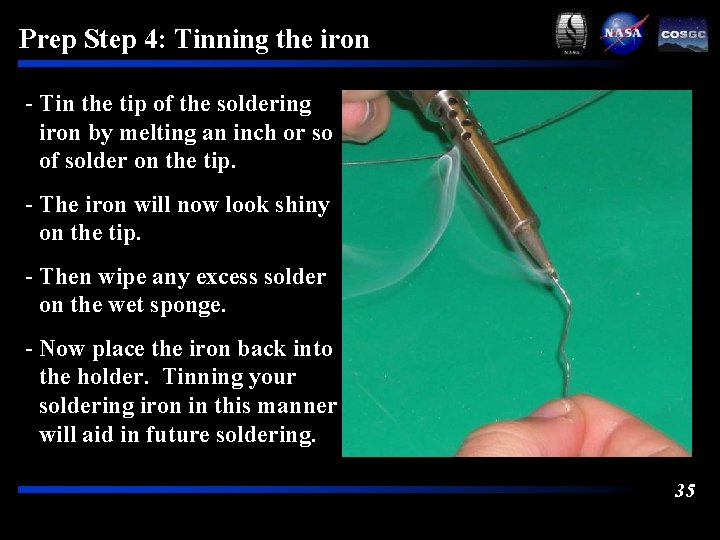 Prep Step 4: Tinning the iron

NASA

NASA

COSGC

- Tin the tip of the soldering iron by melting an inch or so of solder on the tip.

- The iron will now look shiny on the tip.

- Then wipe any excess solder on the wet sponge.

- Now place the iron back into the holder. Tinning your soldering iron in this manner will aid in future soldering.

35