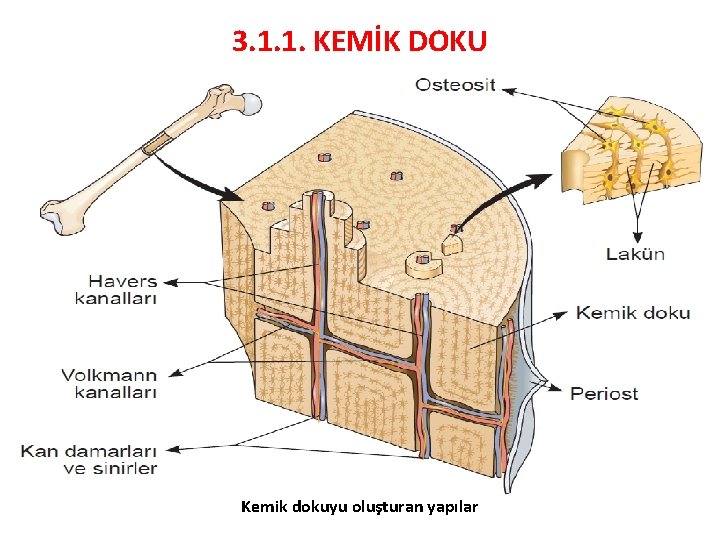 3.1.1. KEMİK DOKU

Osteosit

Lakün

Havers kanalları

Kemik doku

Volkmann kanalları

Periost

Kan damarları ve sinirler

Kemik dokuyu oluşturan yapılar