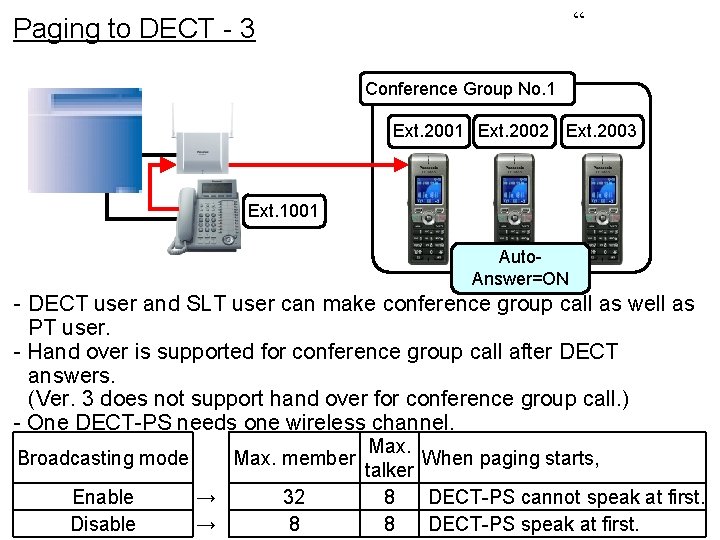 Paging to DECT - 3

“

Conference Group No.1

Ext.2001 Ext.2002 Ext.2003

Ext.1001

Auto-Answer=ON

- DECT user and SLT user can make conference group call as well as PT user.
- Hand over is supported for conference group call after DECT answers.
(Ver. 3 does not support hand over for conference group call.)
- One DECT-PS needs one wireless channel.

| Broadcasting mode | | Max. member | Max. talker | When paging starts, |
|---|---|---|---|---|
| Enable | → | 32 | 8 | DECT-PS cannot speak at first. |
| Disable | → | 8 | 8 | DECT-PS speak at first. |