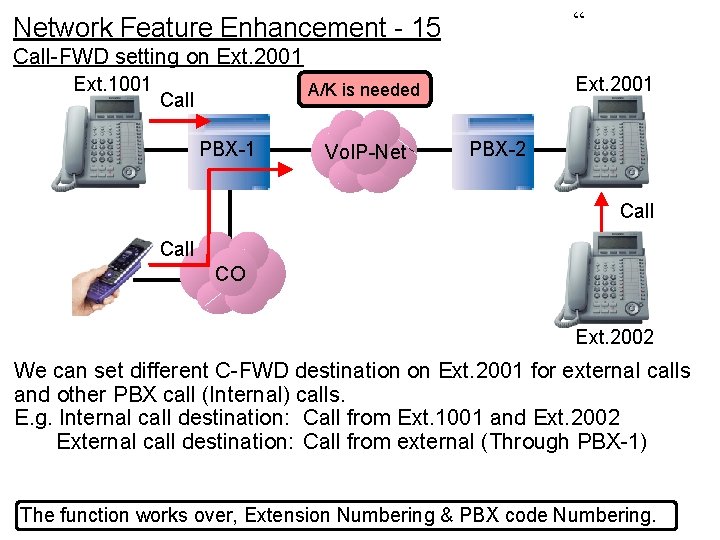 Network Feature Enhancement - 15

“

Call-FWD setting on Ext.2001

Ext.1001

Call

A/K is needed

Ext.2001

PBX-1

VoIP-Net

PBX-2

Call

Call

CO

Ext.2002

We can set different C-FWD destination on Ext.2001 for external calls and other PBX call (Internal) calls.
E.g. Internal call destination: Call from Ext.1001 and Ext.2002
External call destination: Call from external (Through PBX-1)

The function works over, Extension Numbering & PBX code Numbering.