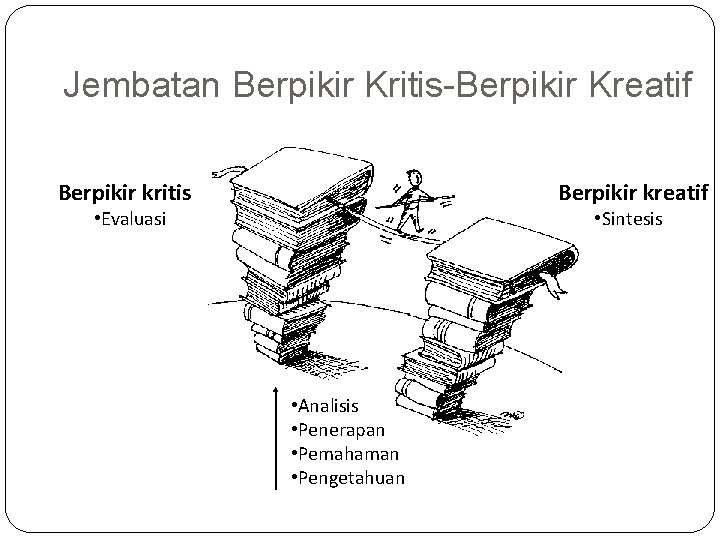 Jembatan Berpikir Kritis-Berpikir Kreatif

Berpikir kritis
•Evaluasi

Berpikir kreatif
•Sintesis

•Analisis
•Penerapan
•Pemahaman
•Pengetahuan