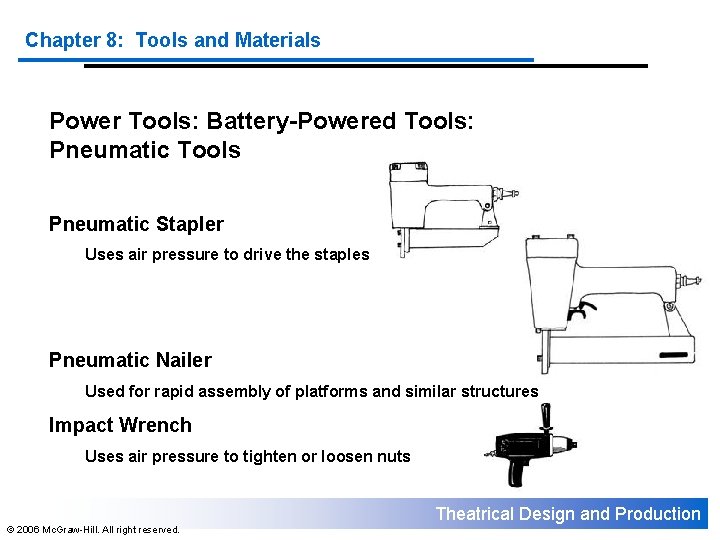 Chapter 8: Tools and Materials

Power Tools: Battery-Powered Tools: Pneumatic Tools

Pneumatic Stapler

Uses air pressure to drive the staples

Pneumatic Nailer

Used for rapid assembly of platforms and similar structures

Impact Wrench

Uses air pressure to tighten or loosen nuts

Theatrical Design and Production

© 2006 McGraw-Hill. All right reserved.