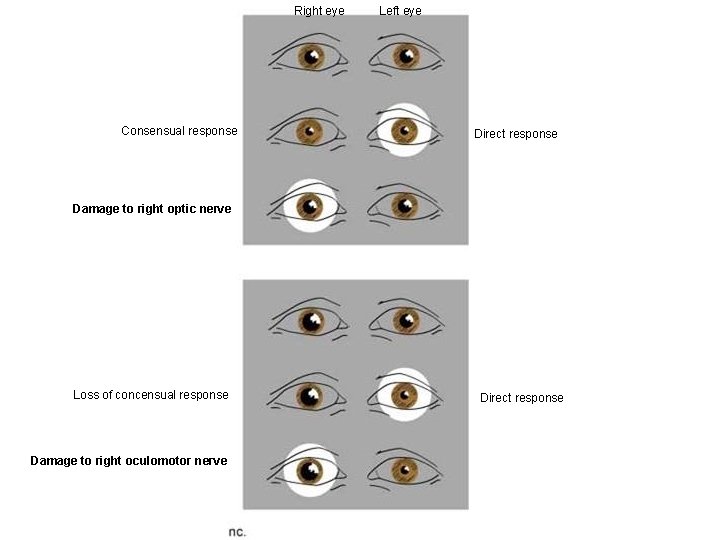 Right eye Left eye

Consensual response

Direct response

Damage to right optic nerve

Loss of concensual response

Direct response

Damage to right oculomotor nerve

nc.