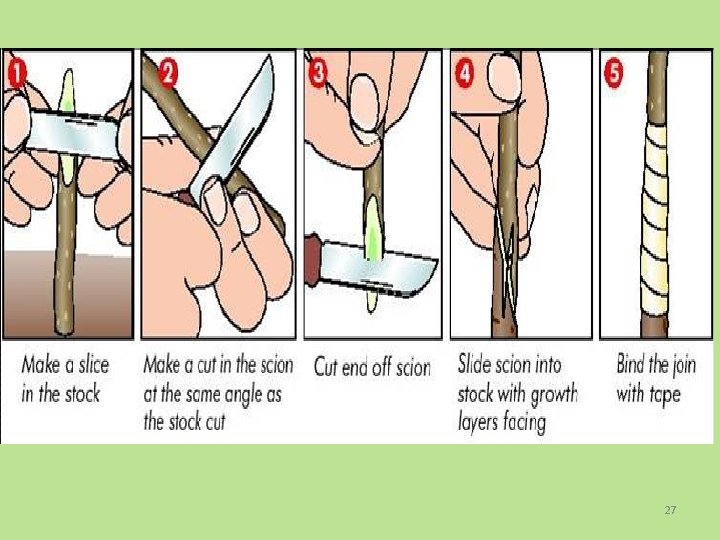 1
Make a slice in the stock

2
Make a cut in the scion at the same angle as the stock cut

3
Cut end off scion

4
Slide scion into stock with growth layers facing

5
Bind the join with tape

27