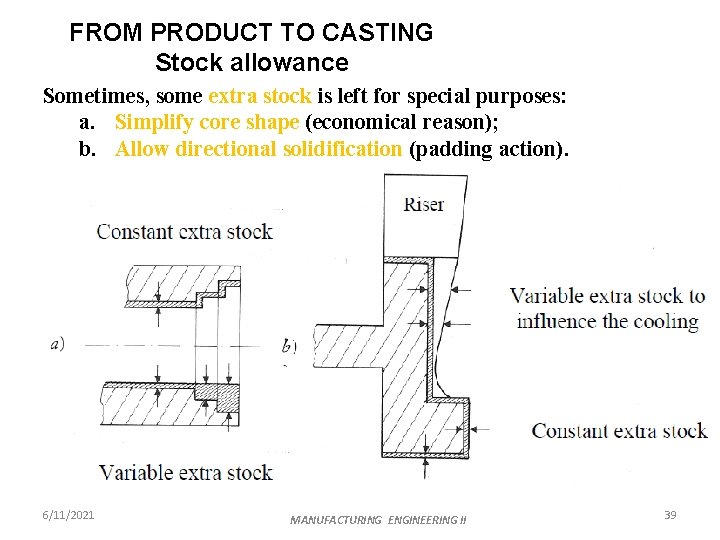 FROM PRODUCT TO CASTING
Stock allowance

Sometimes, some extra stock is left for special purposes:
a. Simplify core shape (economical reason);
b. Allow directional solidification (padding action).

Constant extra stock

a)

Variable extra stock

Riser

b)

Variable extra stock to influence the cooling

Constant extra stock

6/11/2021

MANUFACTURING ENGINEERING II

39