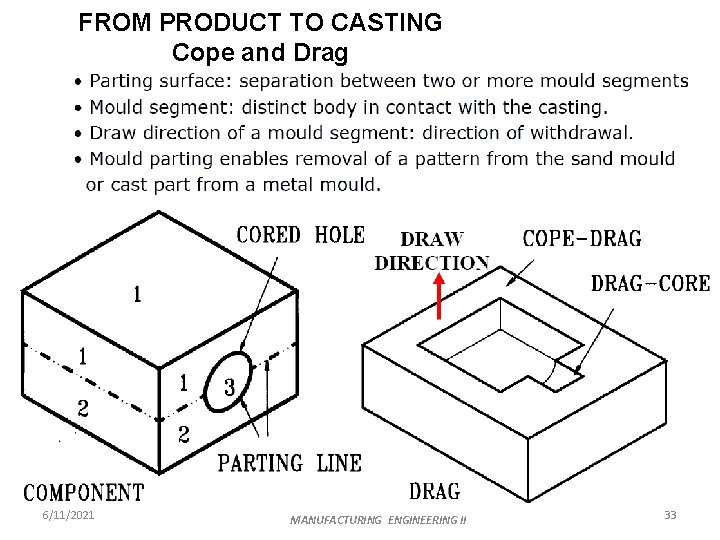 FROM PRODUCT TO CASTING
Cope and Drag

• Parting surface: separation between two or more mould segments
• Mould segment: distinct body in contact with the casting.
• Draw direction of a mould segment: direction of withdrawal.
• Mould parting enables removal of a pattern from the sand mould or cast part from a metal mould.

CORED HOLE
1
1
2
1
3
2
PARTING LINE
COMPONENT

DRAW DIRECTION
COPE-DRAG
DRAG-CORE
DRAG

6/11/2021
MANUFACTURING ENGINEERING II
33