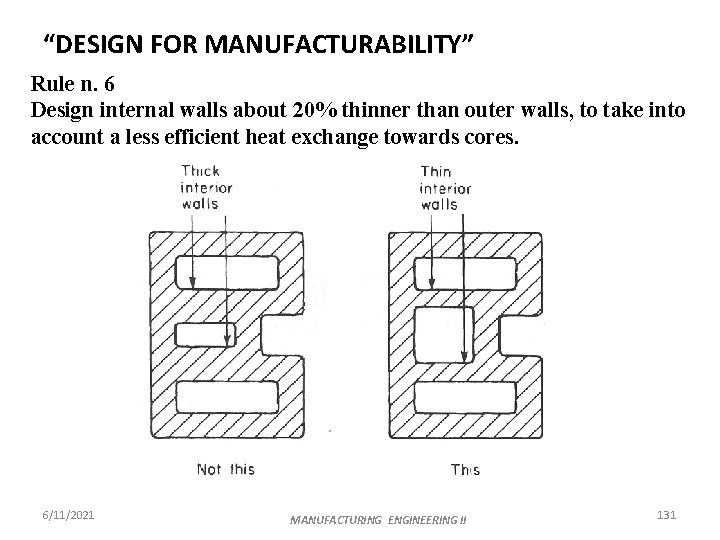 “DESIGN FOR MANUFACTURABILITY”

Rule n. 6
Design internal walls about 20% thinner than outer walls, to take into account a less efficient heat exchange towards cores.

Thick interior walls

Thin interior walls

Not this

This

6/11/2021

MANUFACTURING ENGINEERING II

131