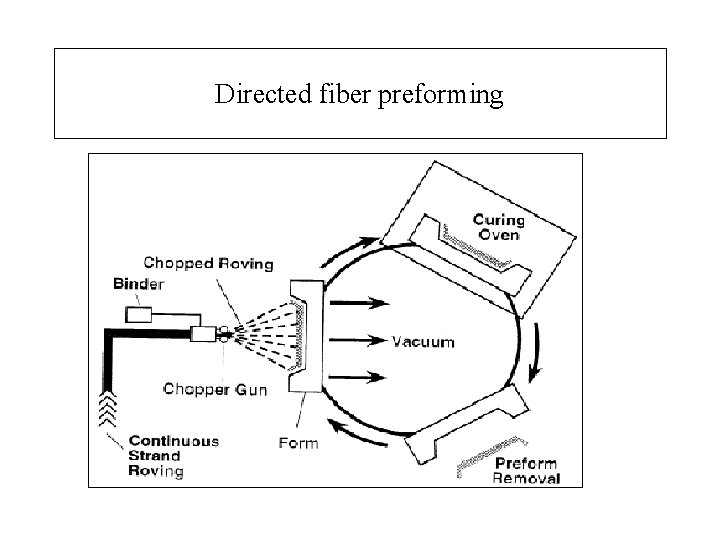 Directed fiber preforming

Curing Oven

Chopped Roving

Binder

Vacuum

Chopper Gun

Continuous Strand Roving

Form

Preform Removal